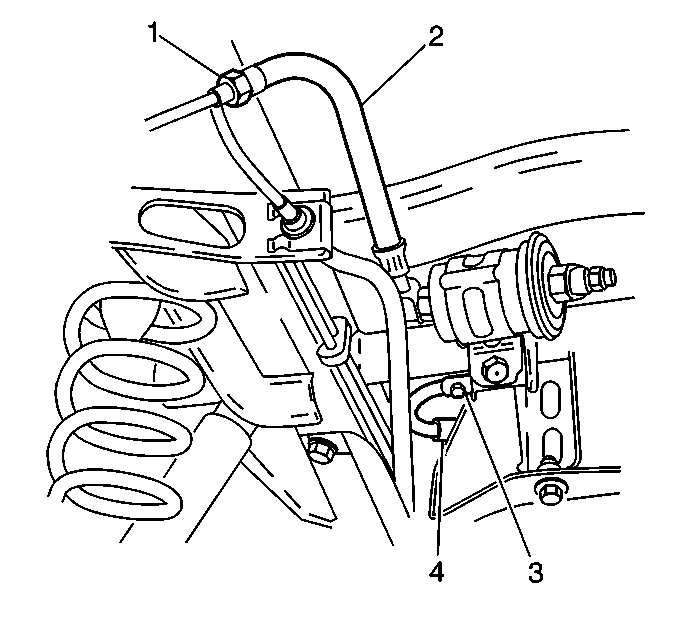 1
2
4
3