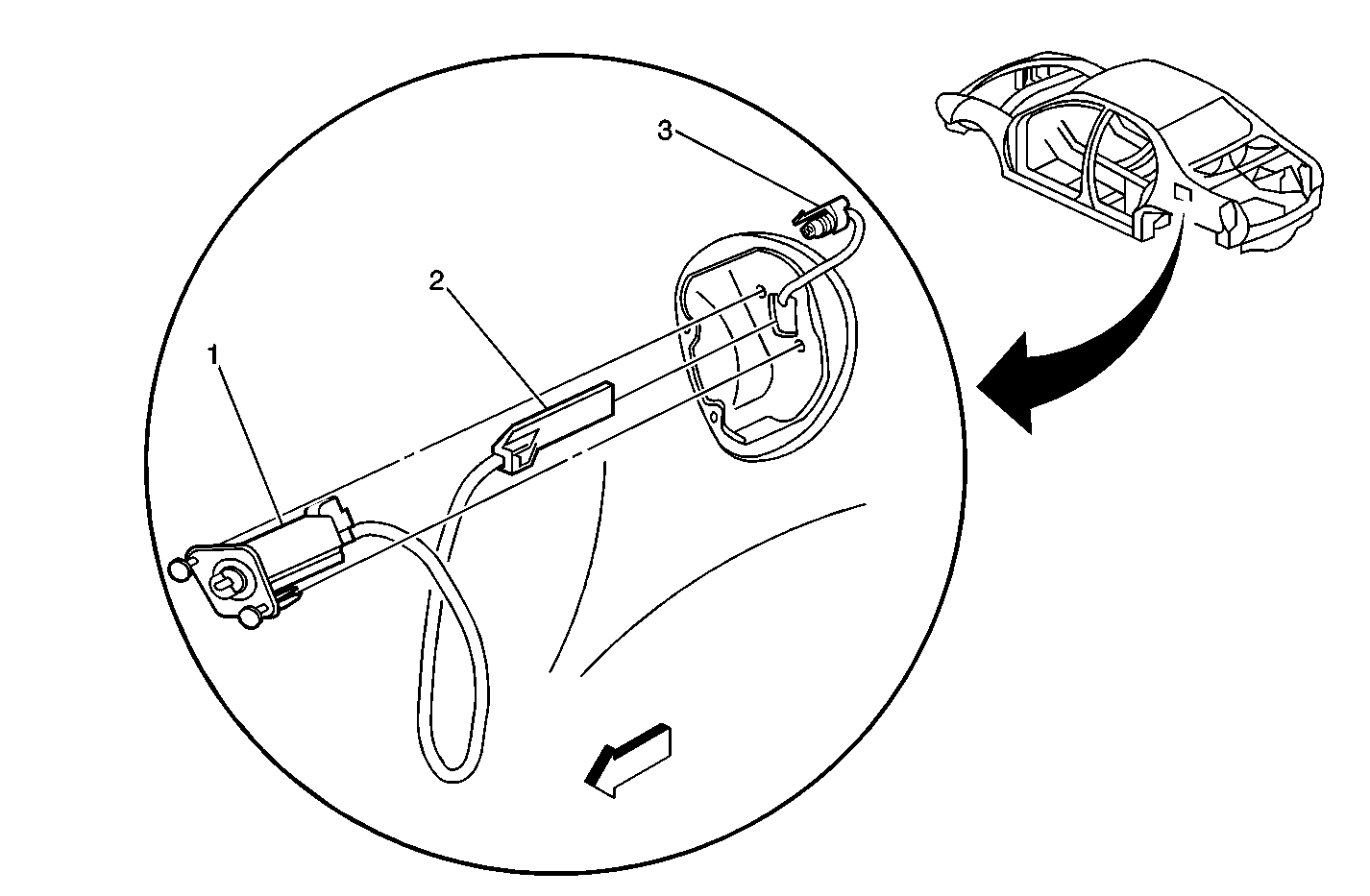 3

2

1