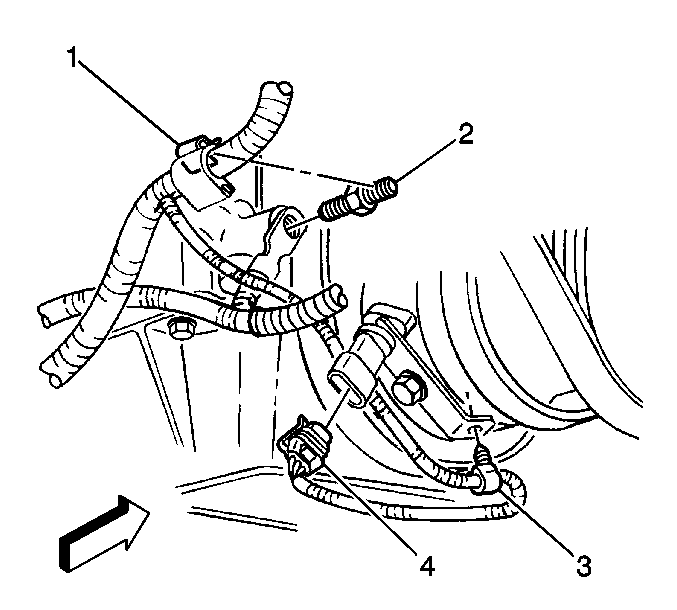 1
2
4
3