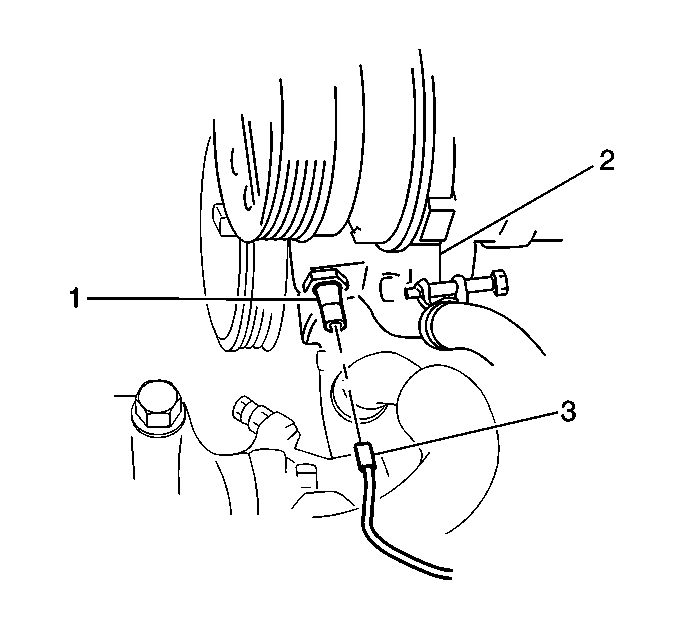 2
1
3