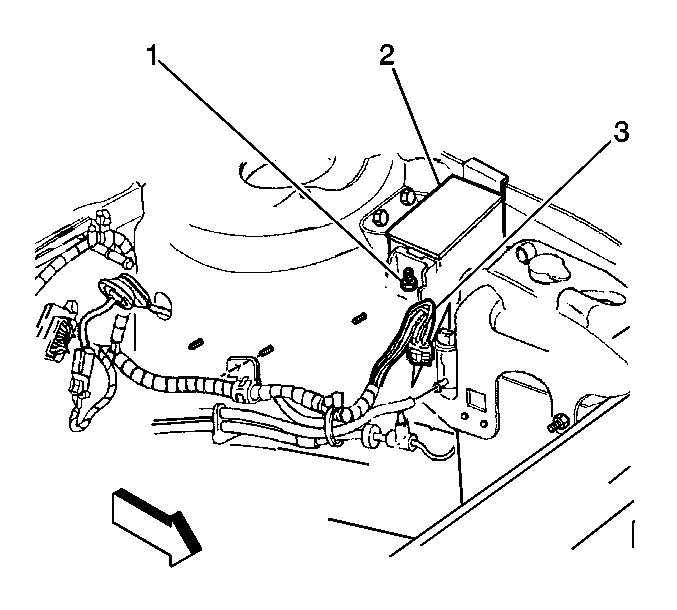 1
2
3