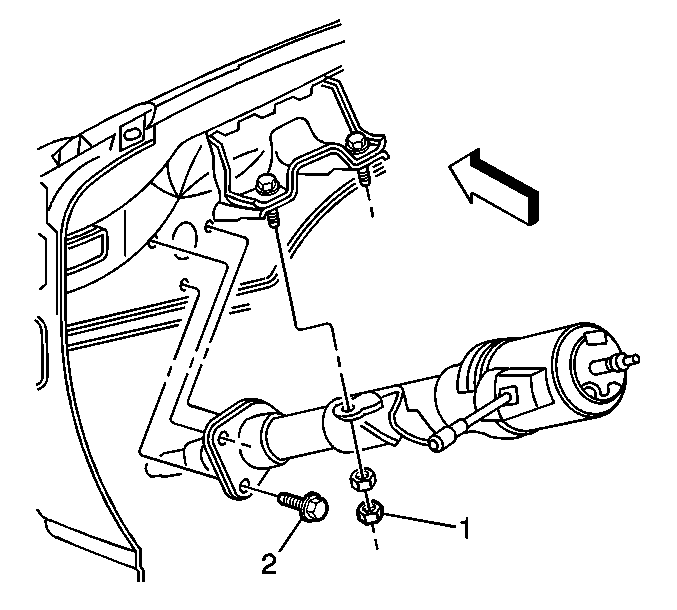 1
2