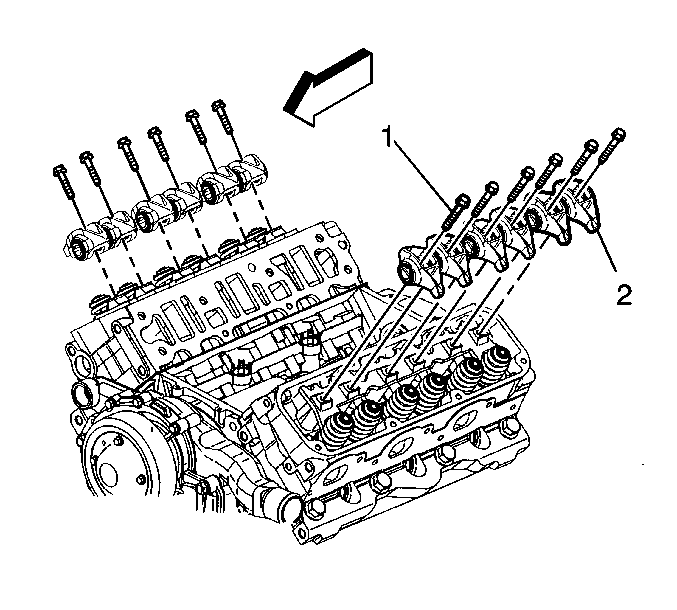 1
2