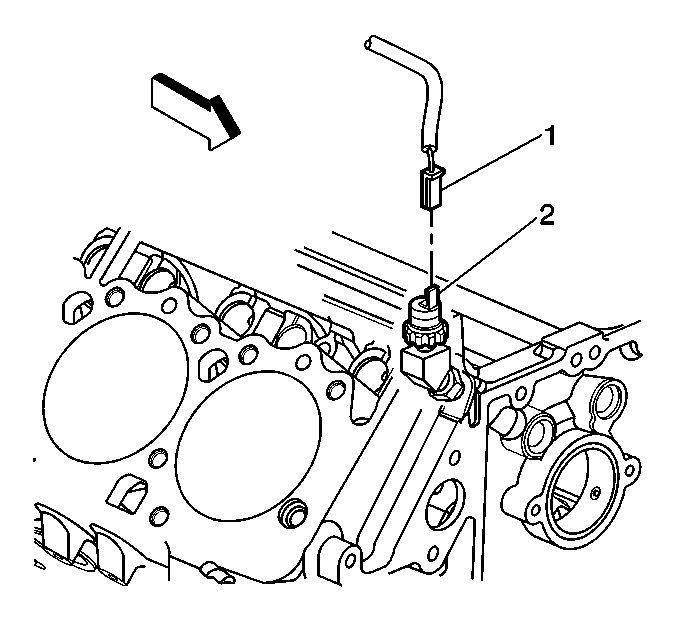 1

2