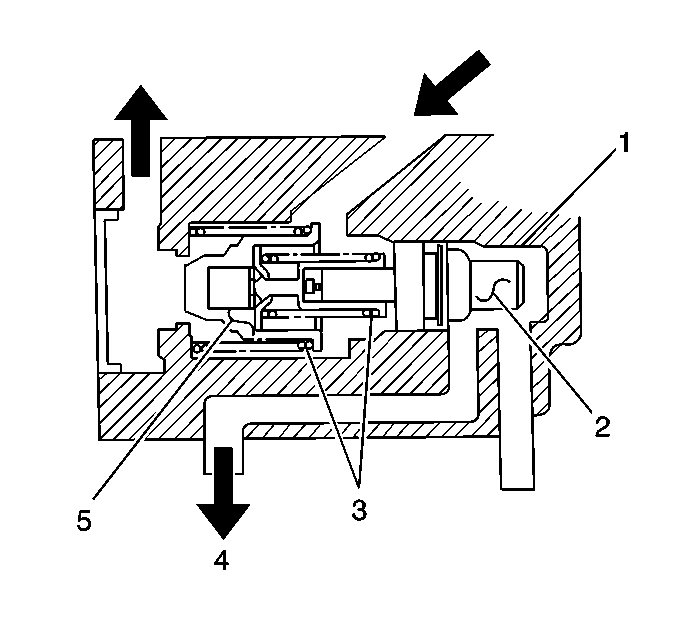 1
2
5
3
4