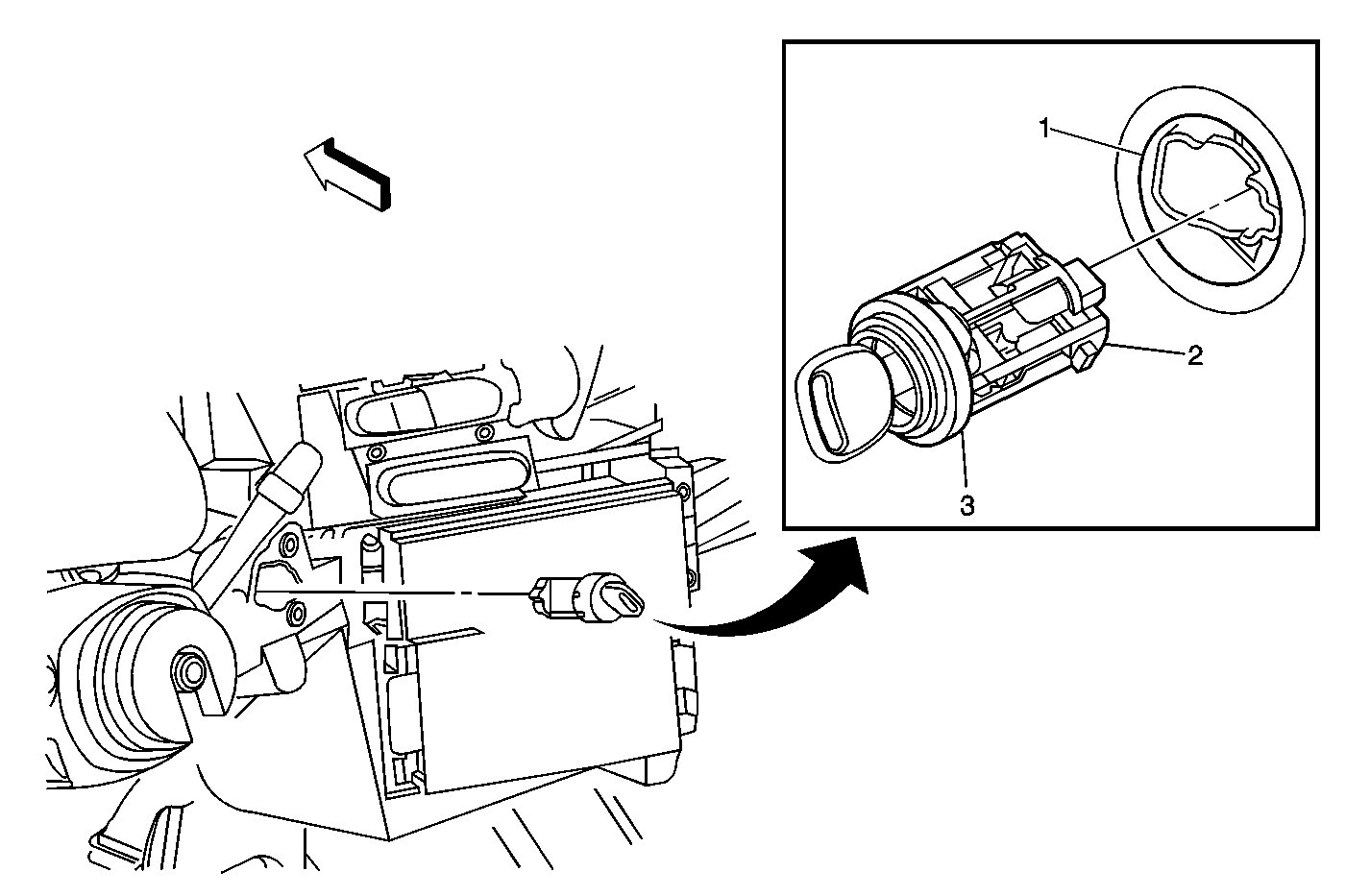 1
2
3