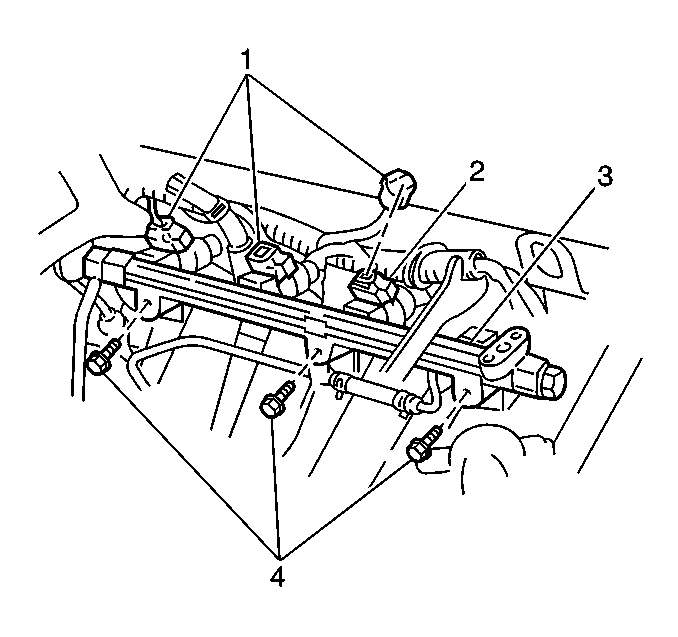 1
2
3
4