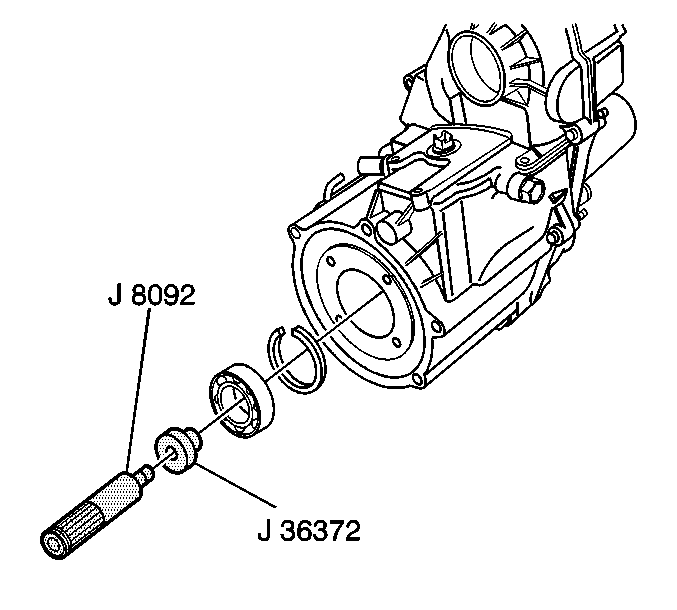 J 8092

J 36372