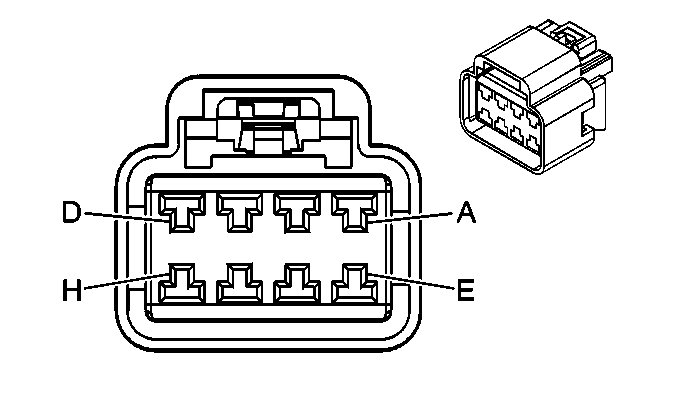 D
A
H
E