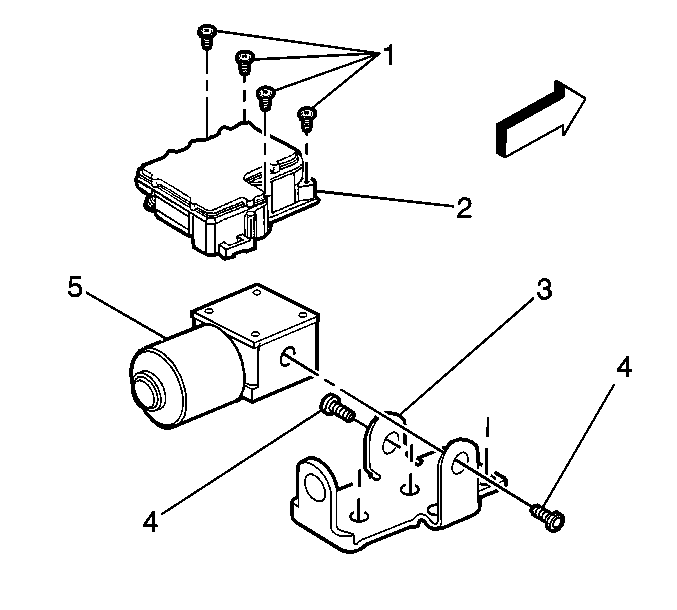 1
2
5
3
4
4