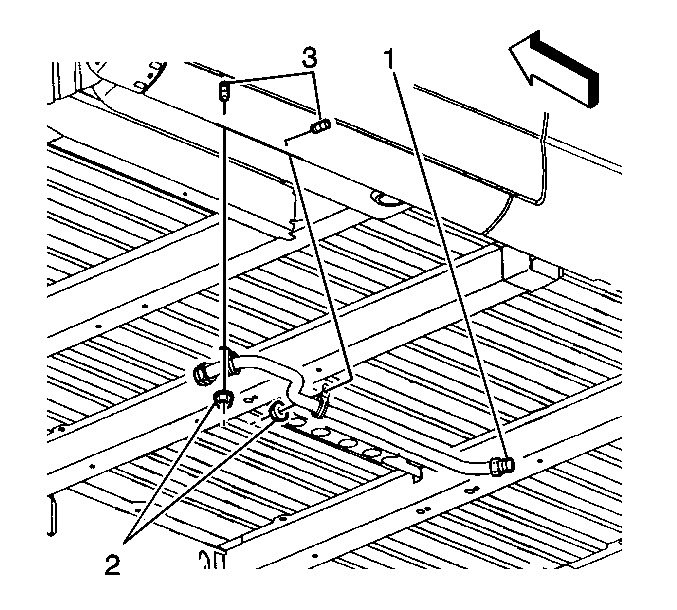 3
1
2