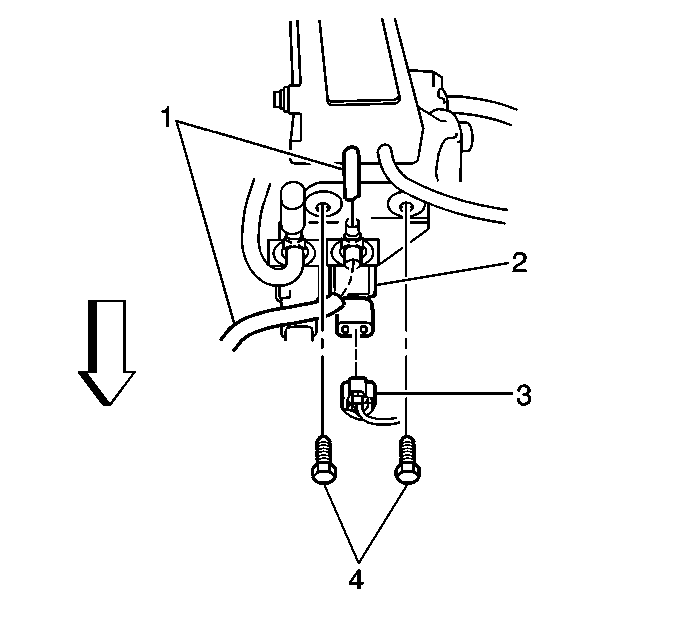 1
2
3
4