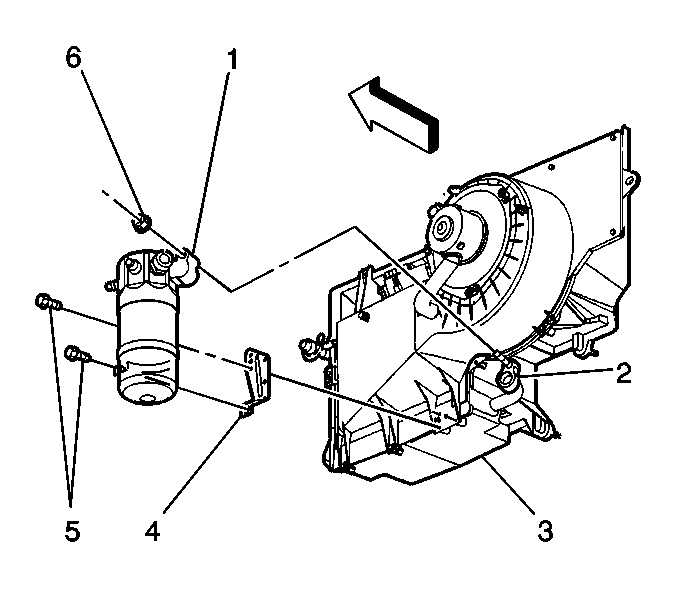 6
1
2
5
4
3