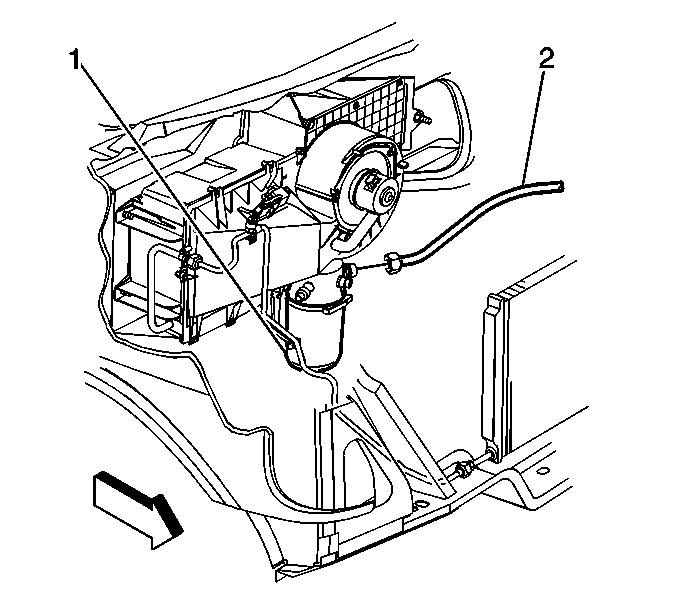 1

2