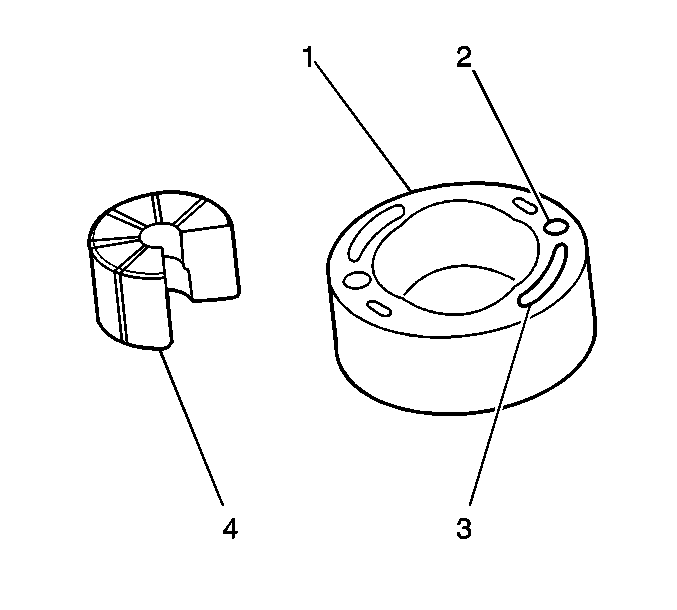 1
2
4
3