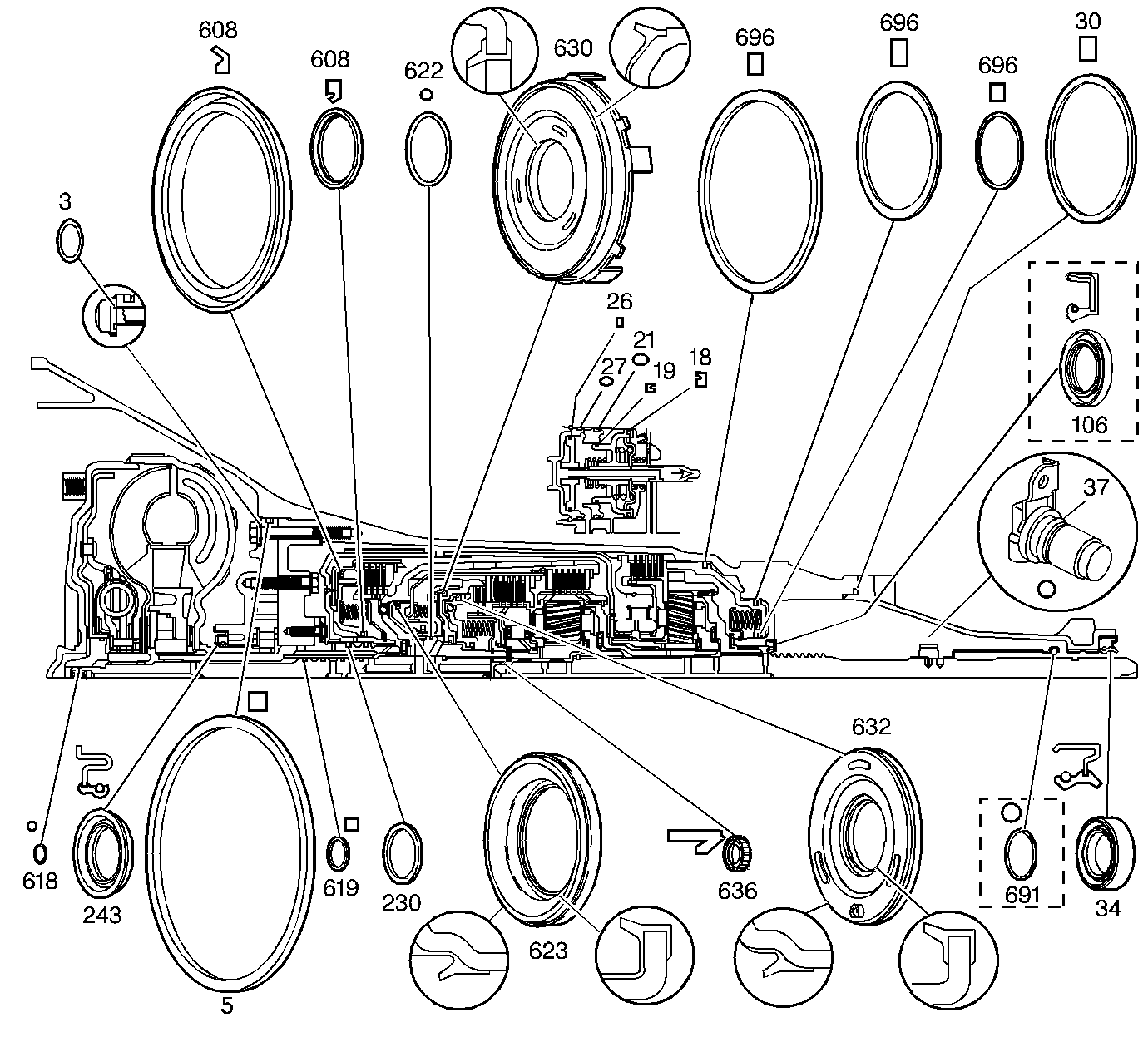 608
608
622
630
696
696
696
30
3
26
21
27
19
18
106
37
632
618
243
5
619
230
623
636
691
34