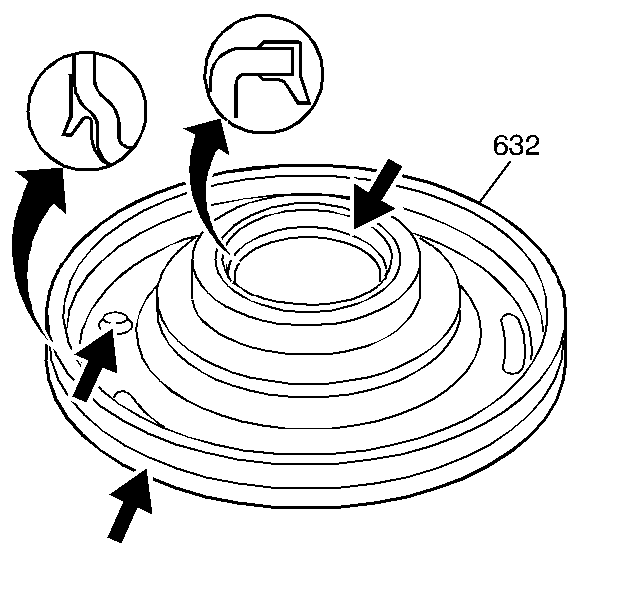 632