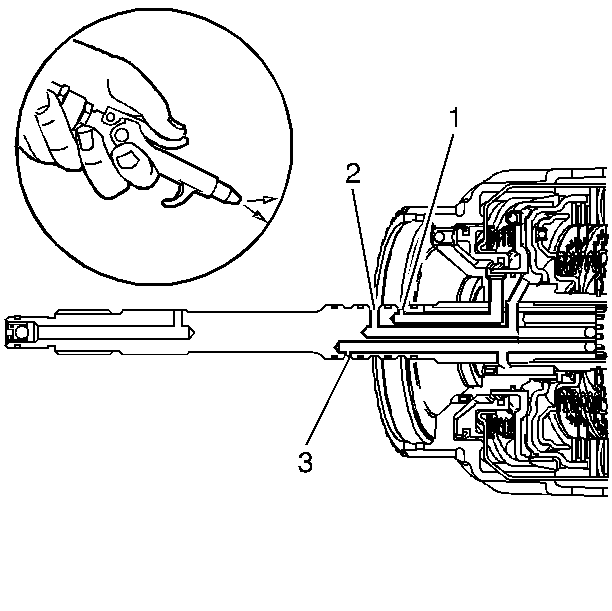 1
2
3