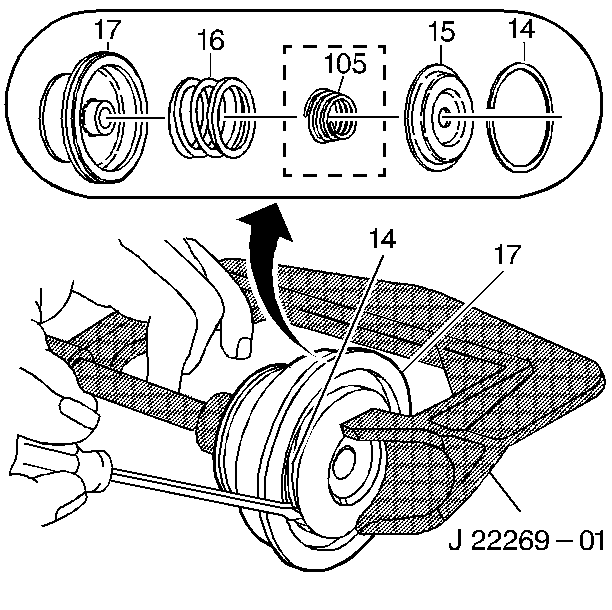 17
16
105
15
14
14
17
J 22269 – 01