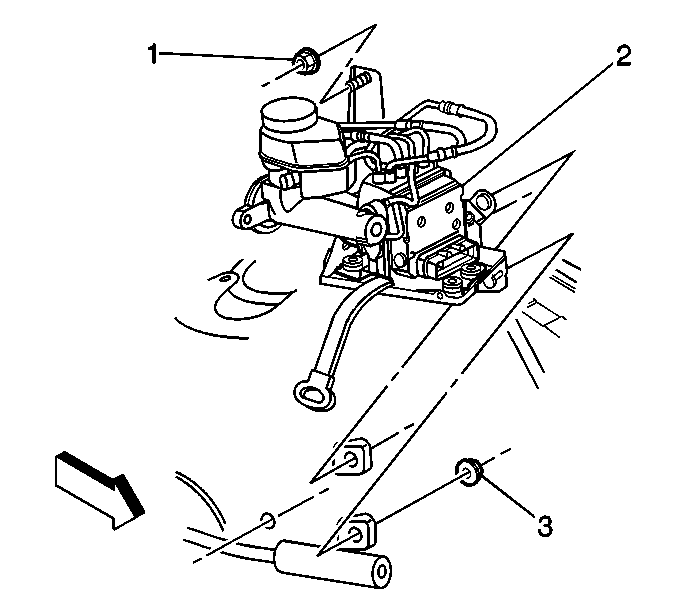 1
2
3