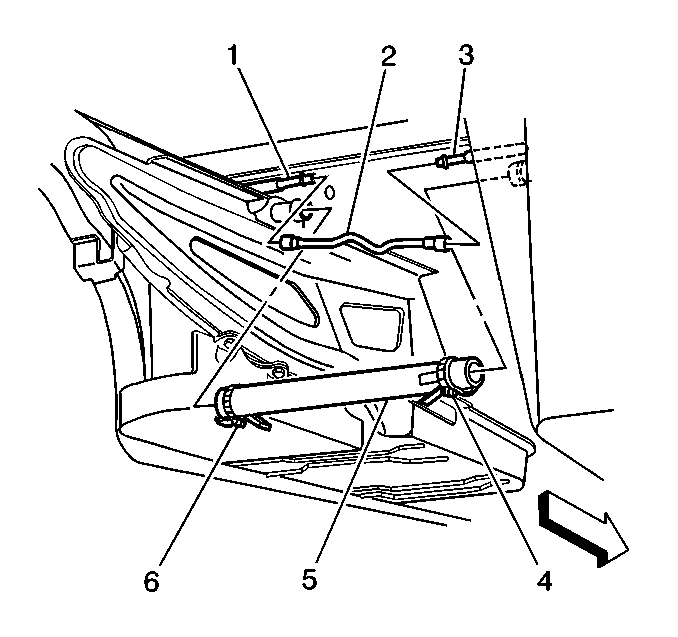 1
2
3
6
5
4