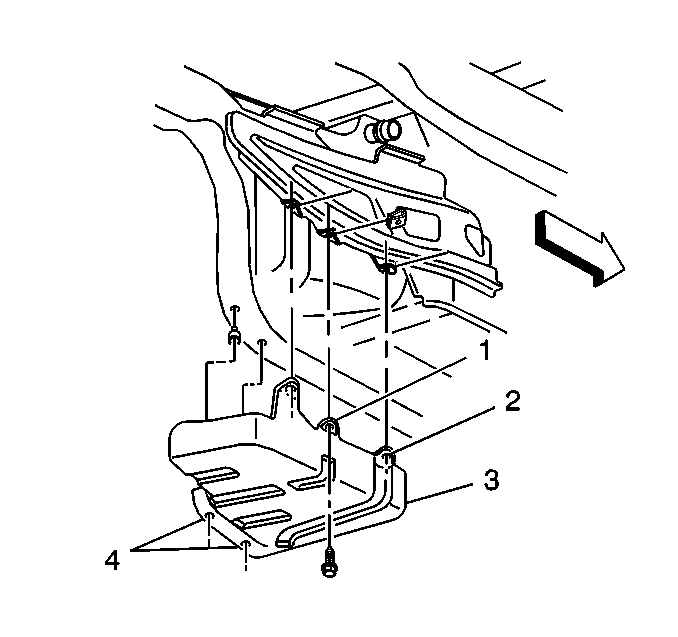 1
2
3
4