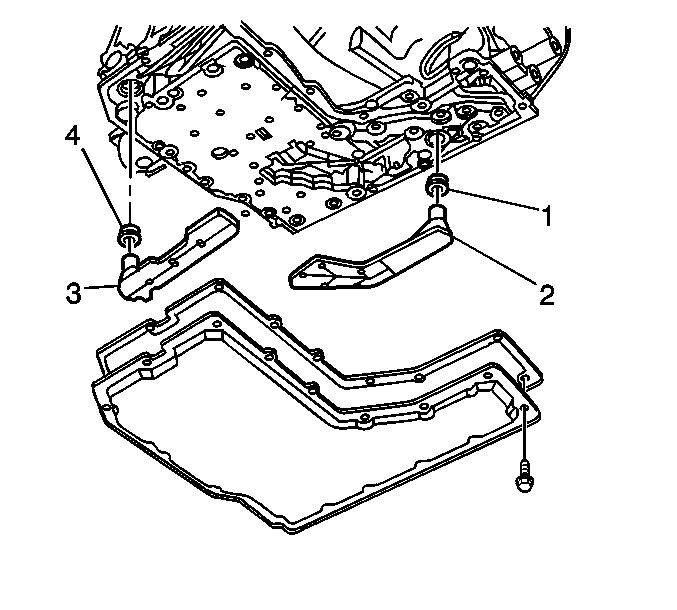 4
1
3
2