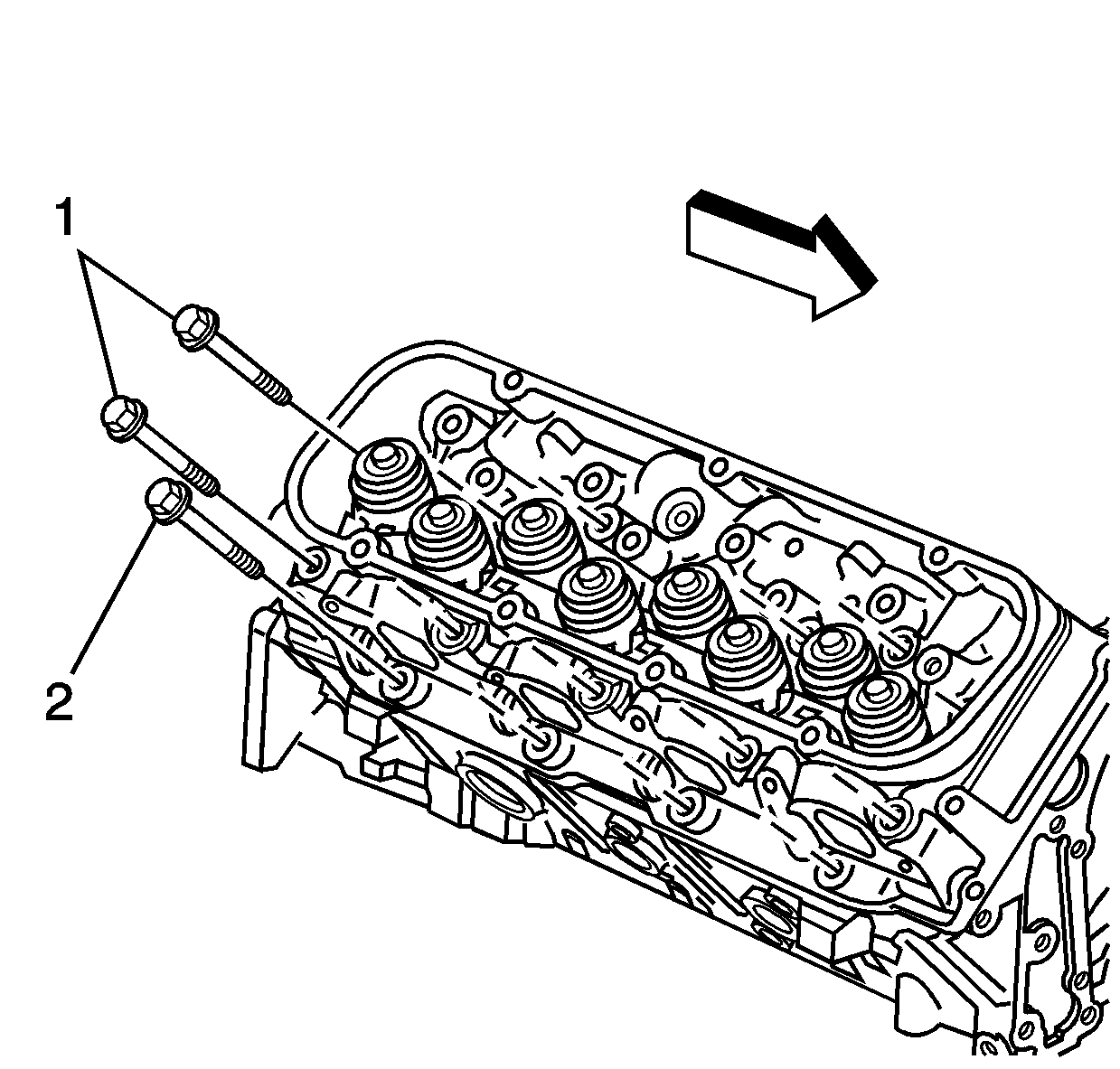 1

2