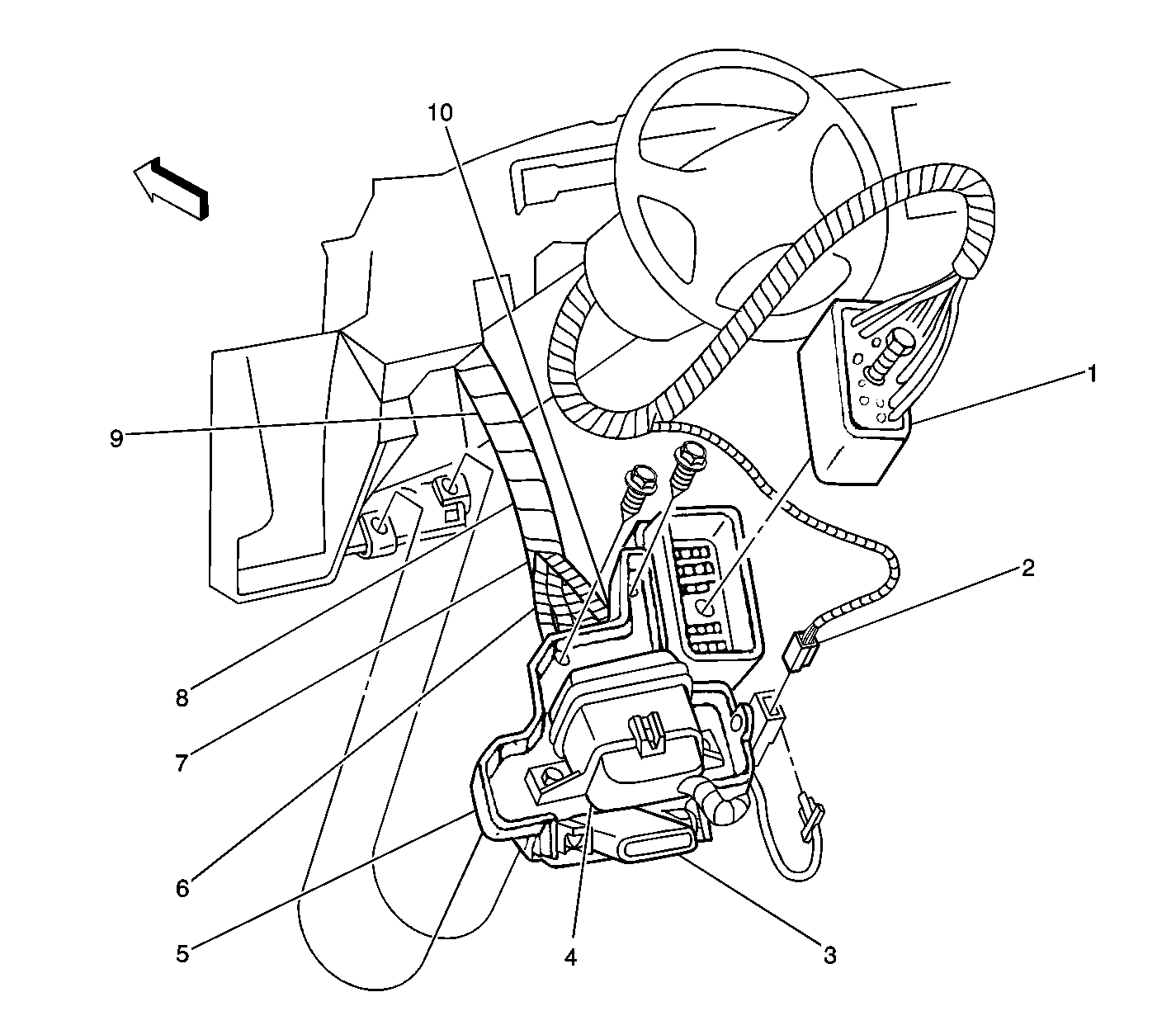 10
1
9
2
8
7
6
5
4
3