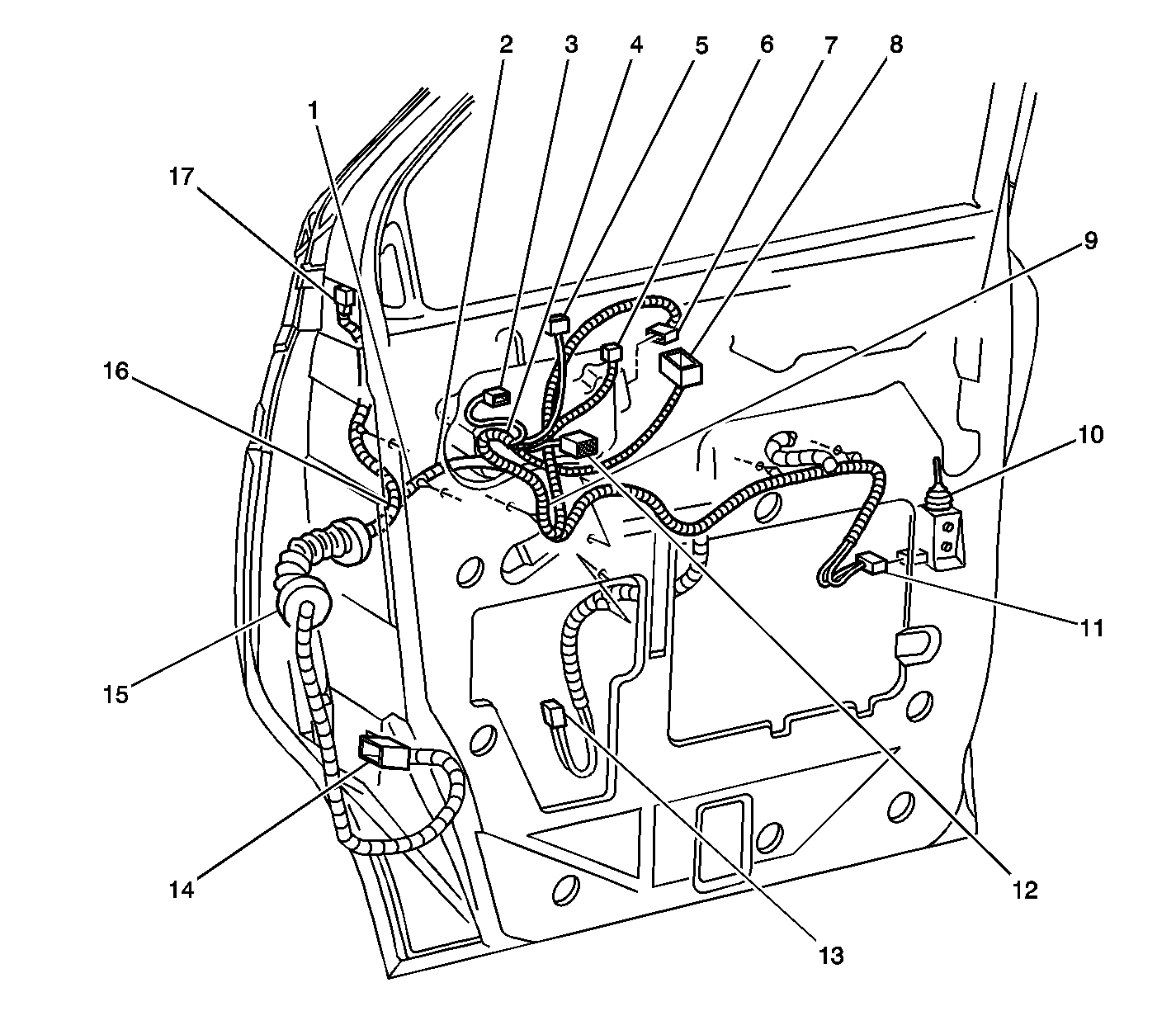 2 3 4 5 6 7 8
1
17
9
16
10
11
15
14
12
13