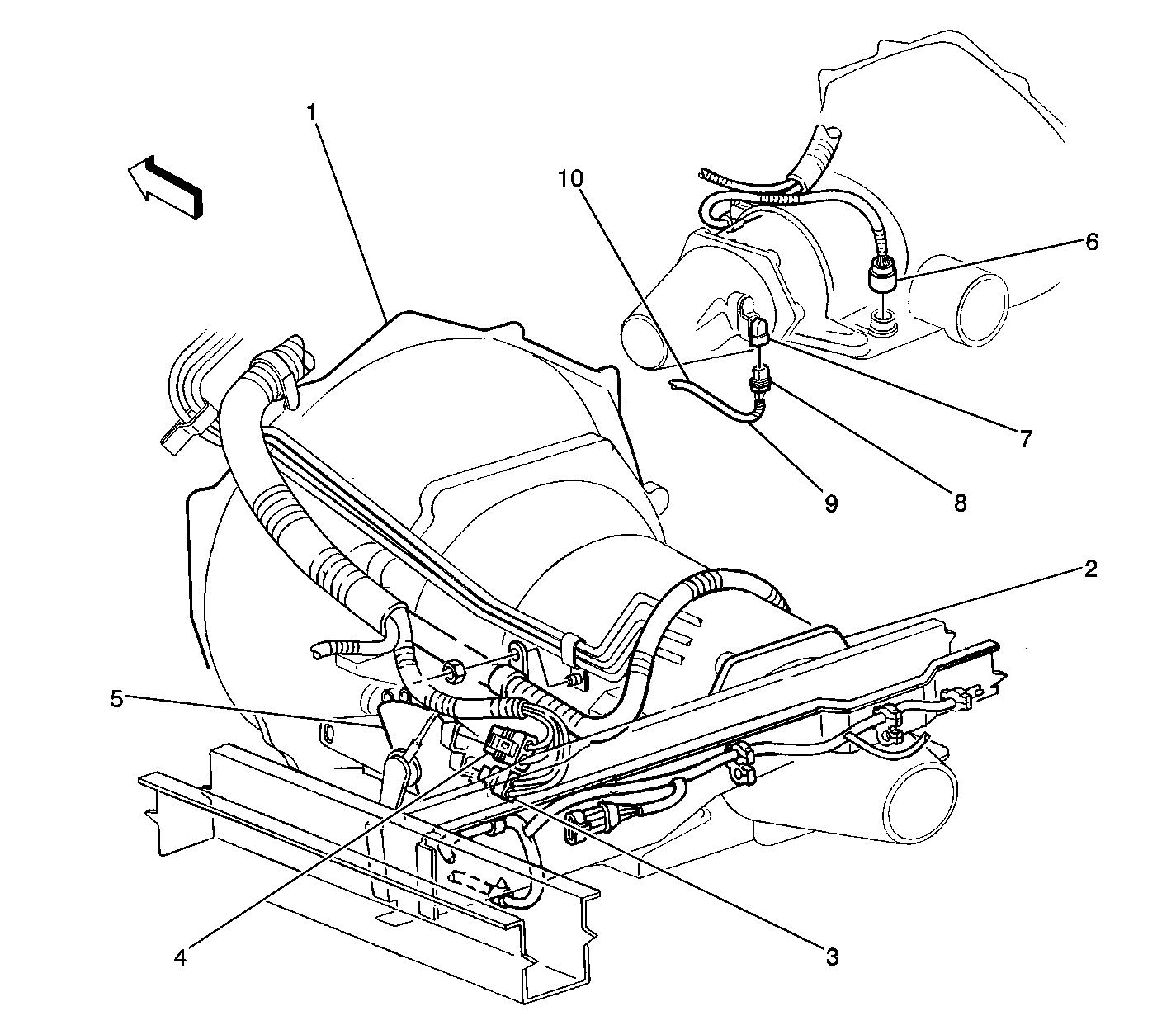 1
10
6
7
8
9
2
5
4
3