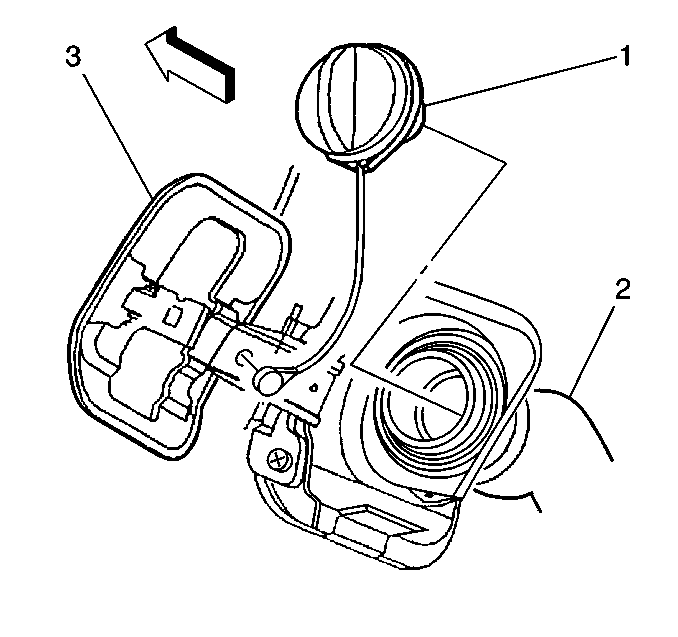 3
1
2