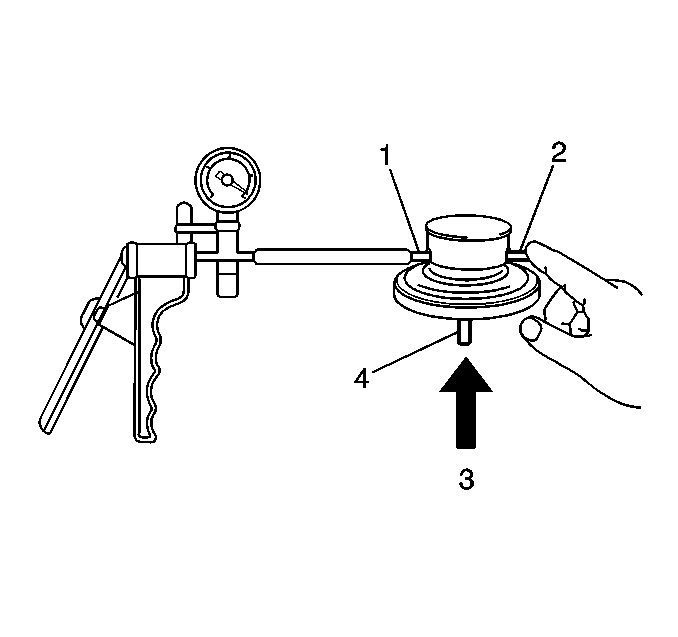 1
2
4
3