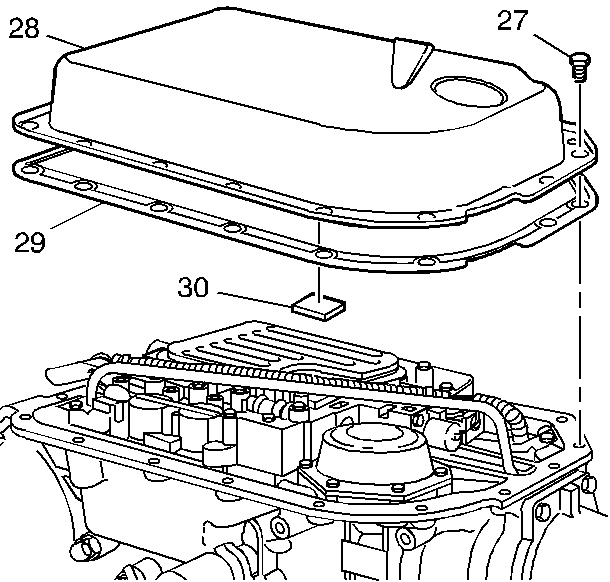 28
27
29
30