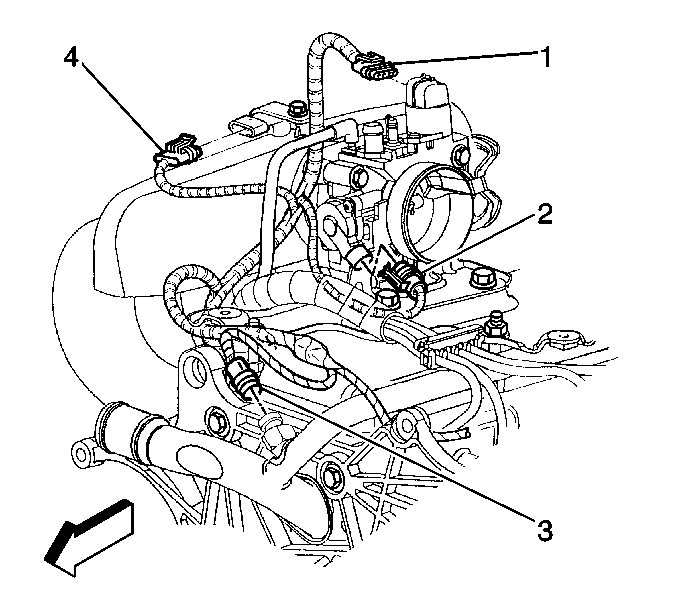 4
1
2
3