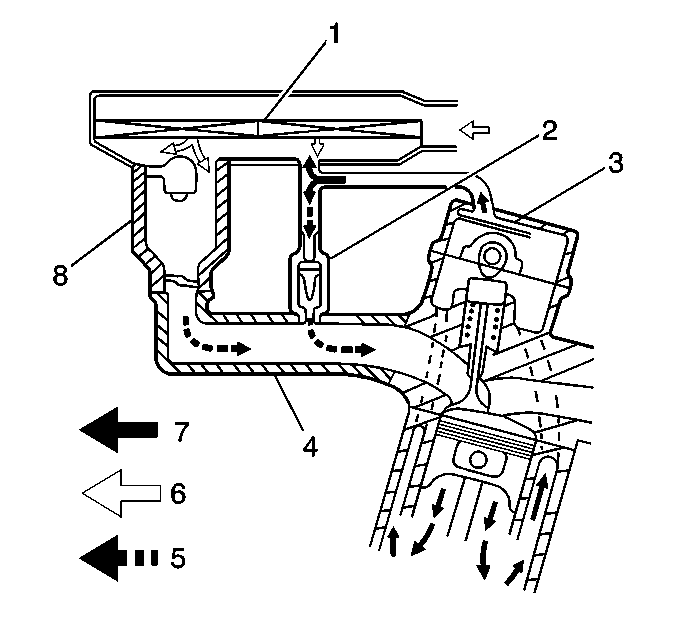 1
2
3
8
4
7
6
5