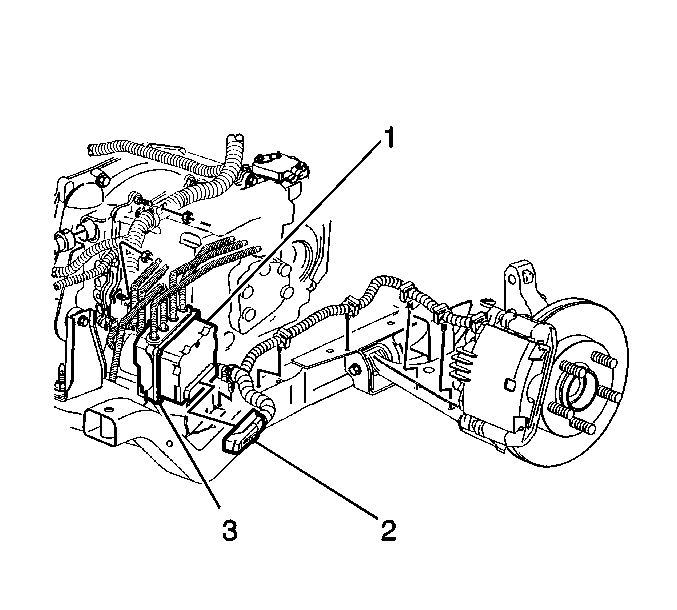 1

3

2