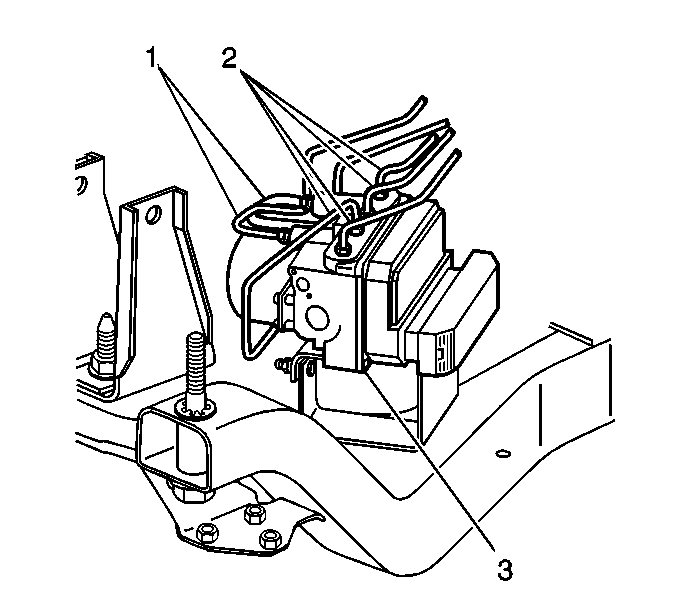 1
2
3