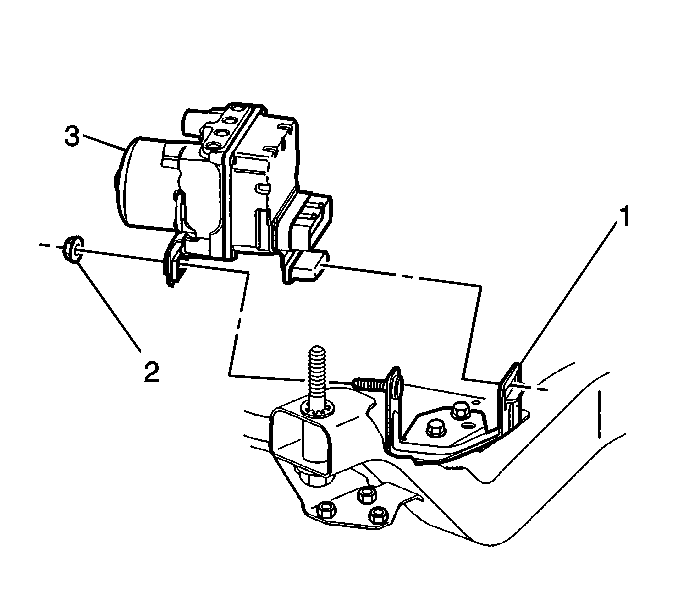 3

1

2