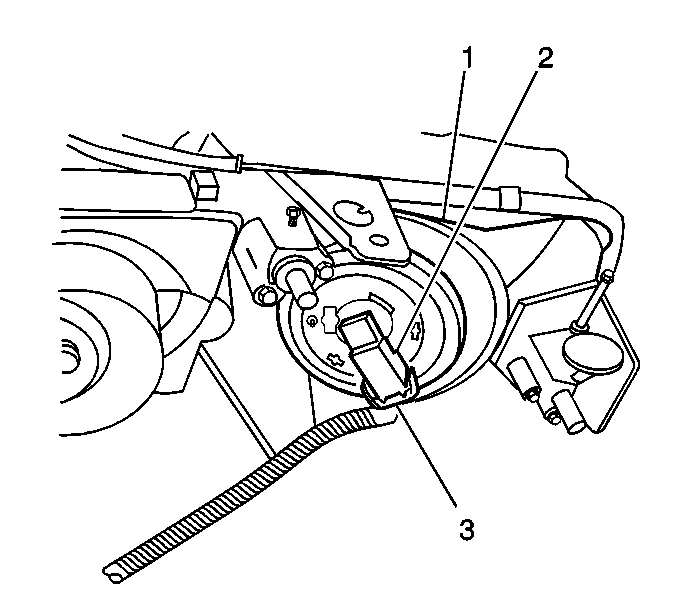 1
2
3