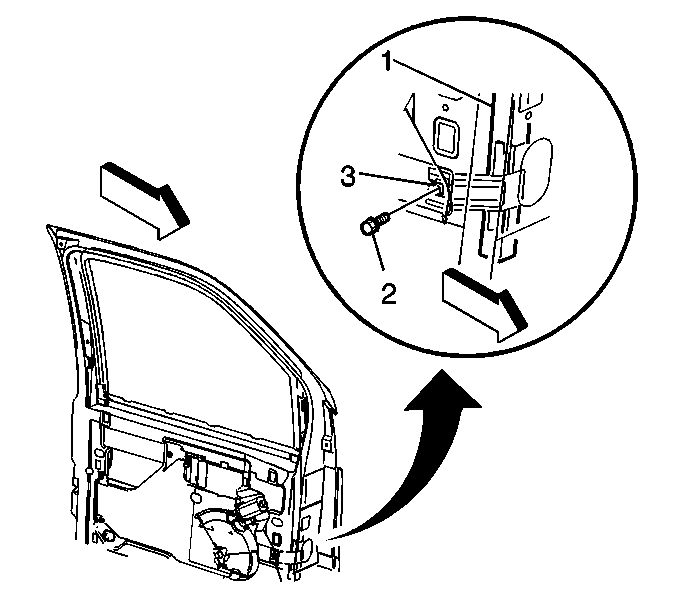 1
3
2