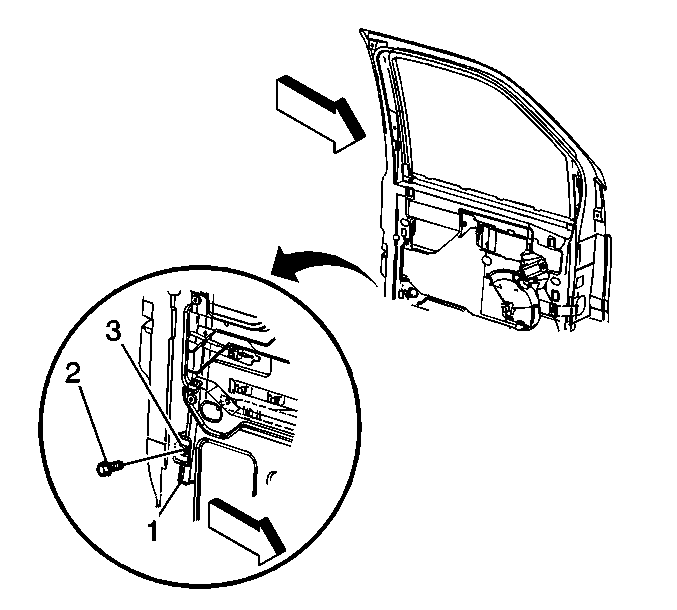 3
2
1