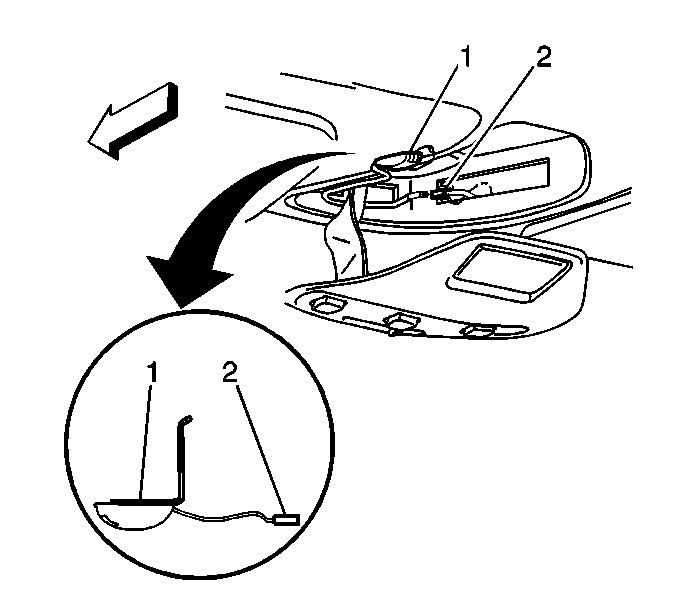 1
2
1
2