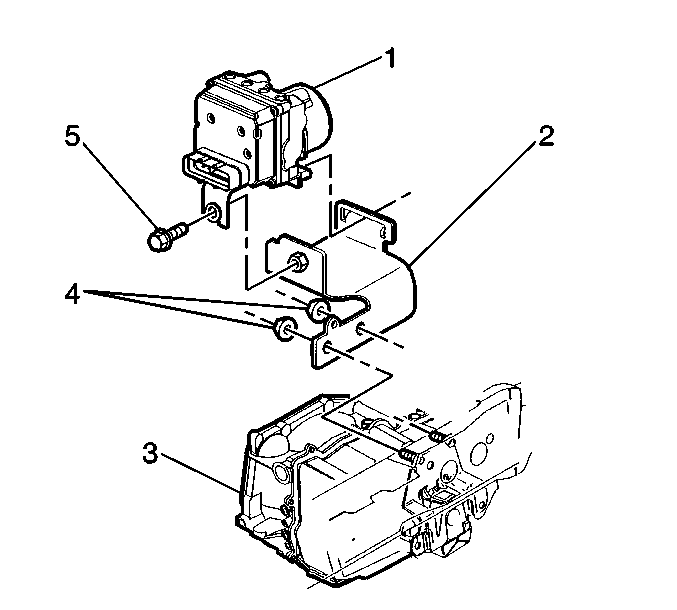 1
5
2
4
3