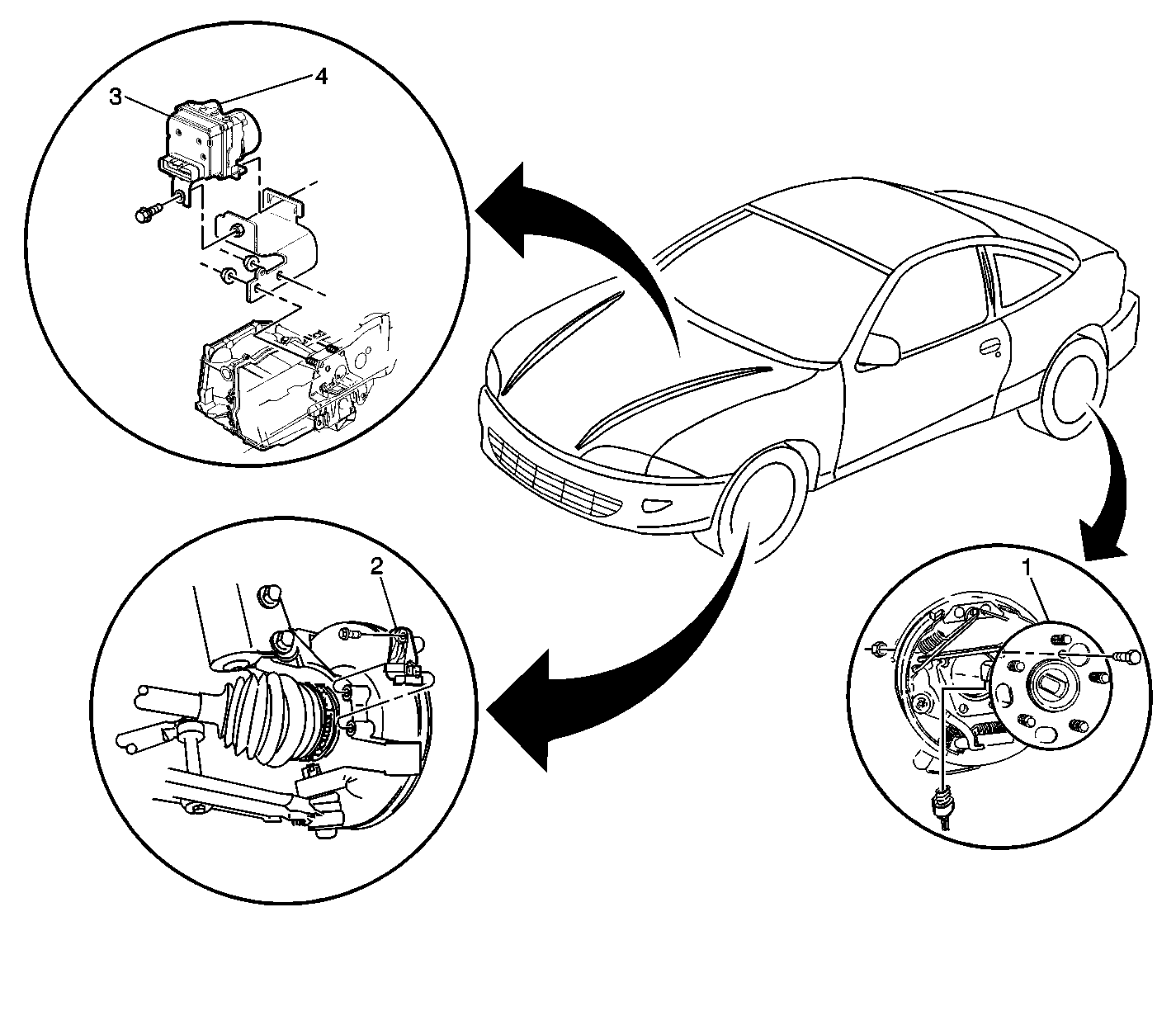 3
4
2
1