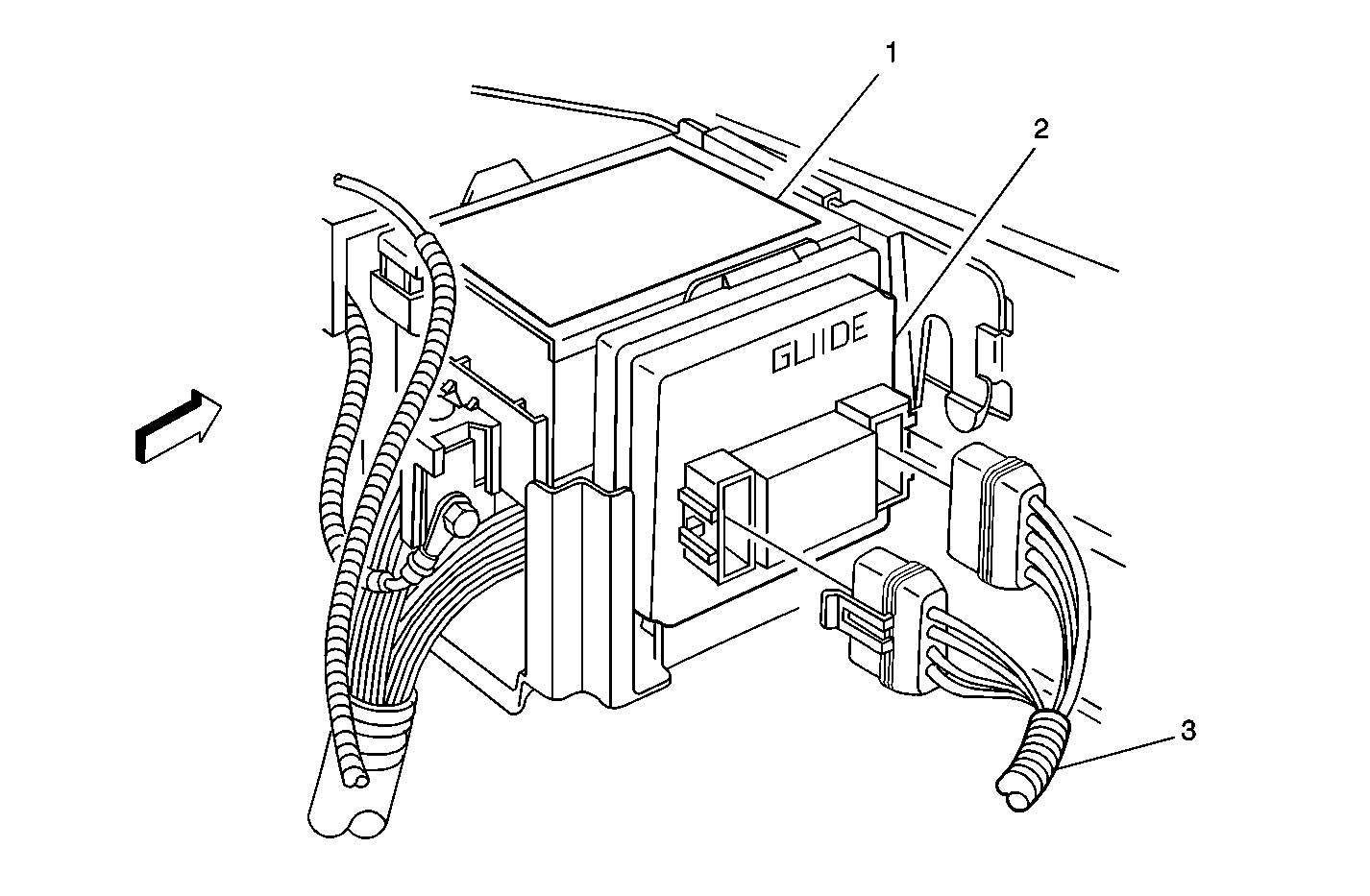 1
2
GUIDE
3