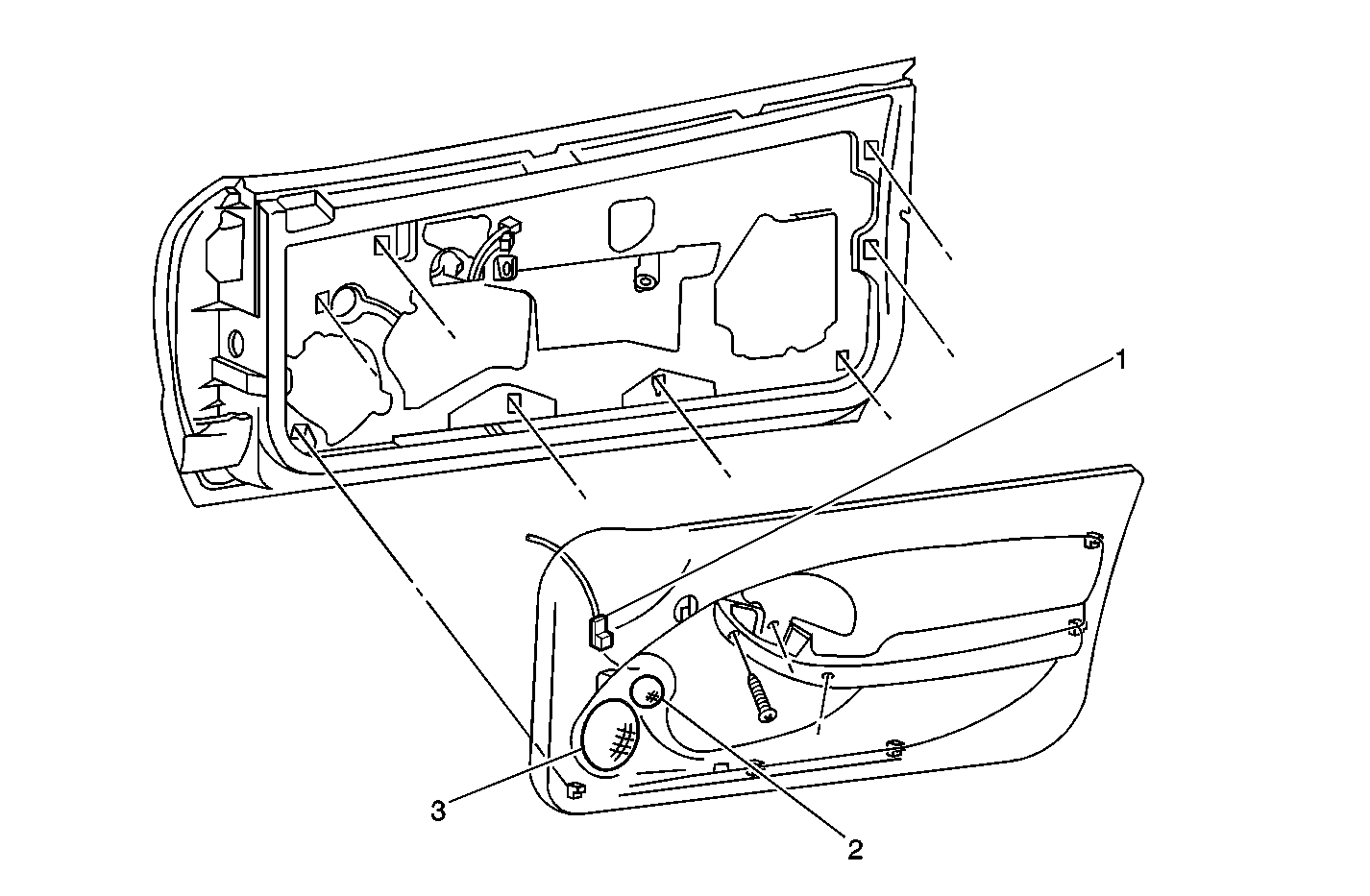 1
3
2