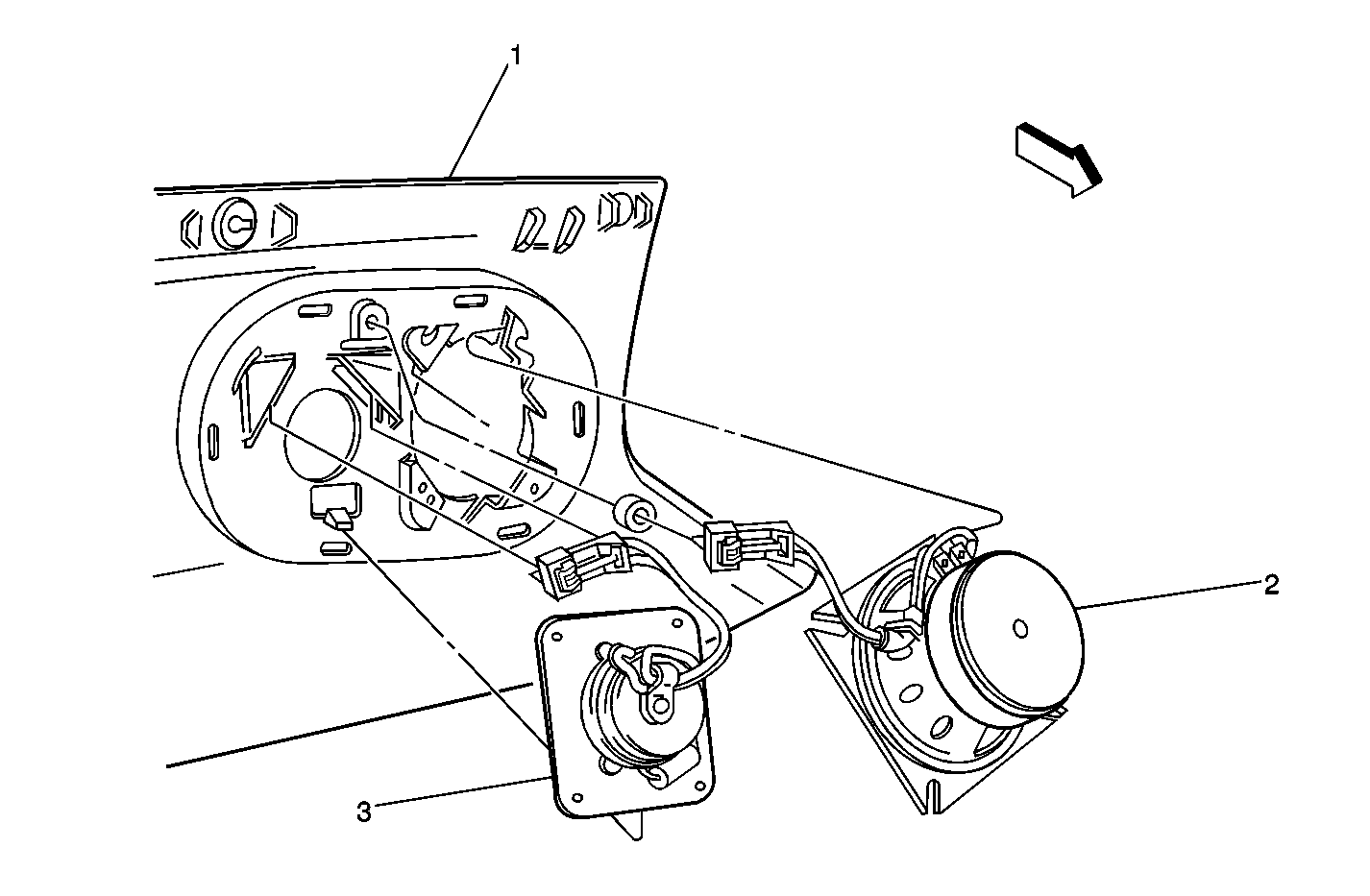 1
2
3