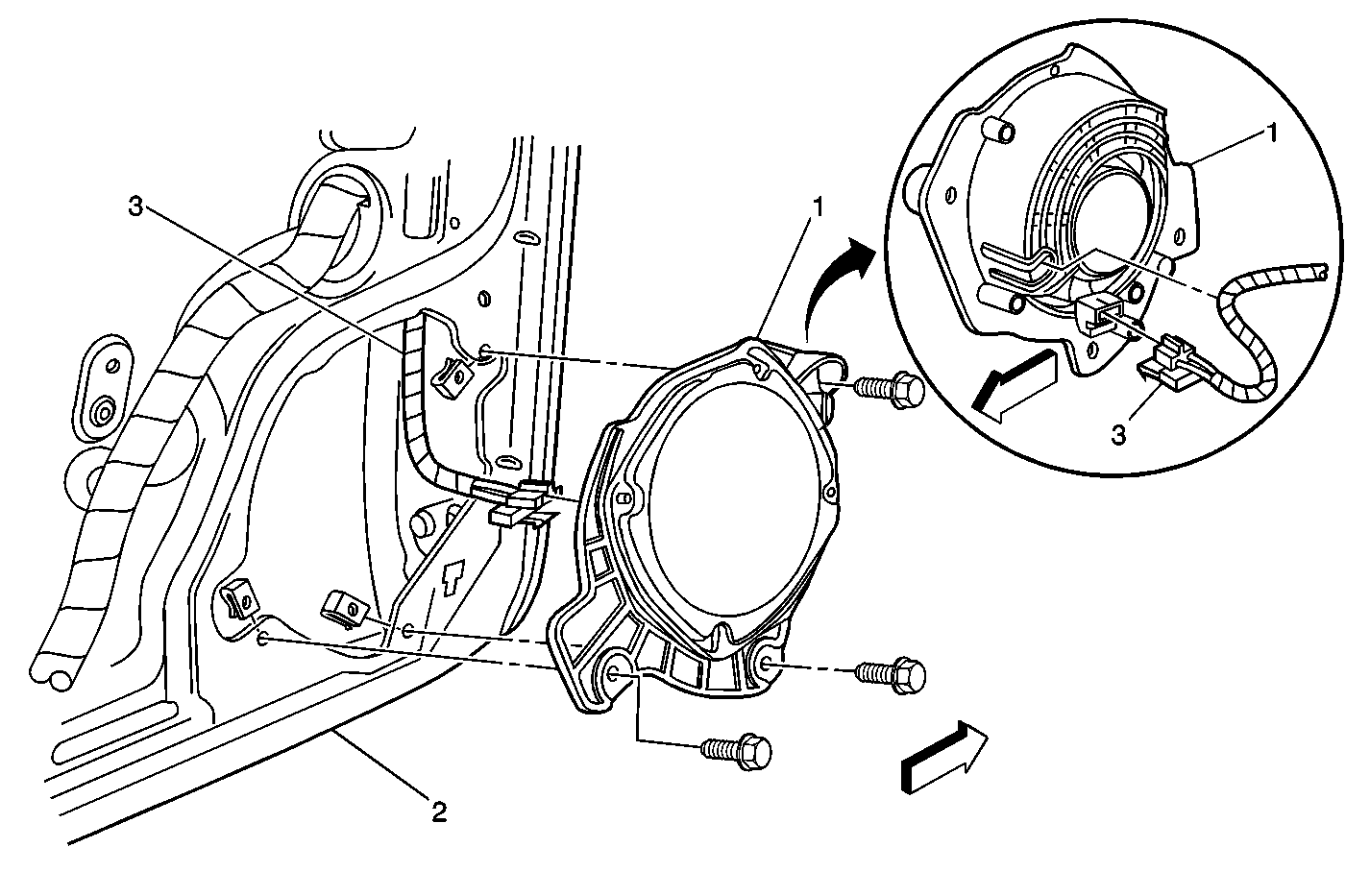 3
1
1
3
2