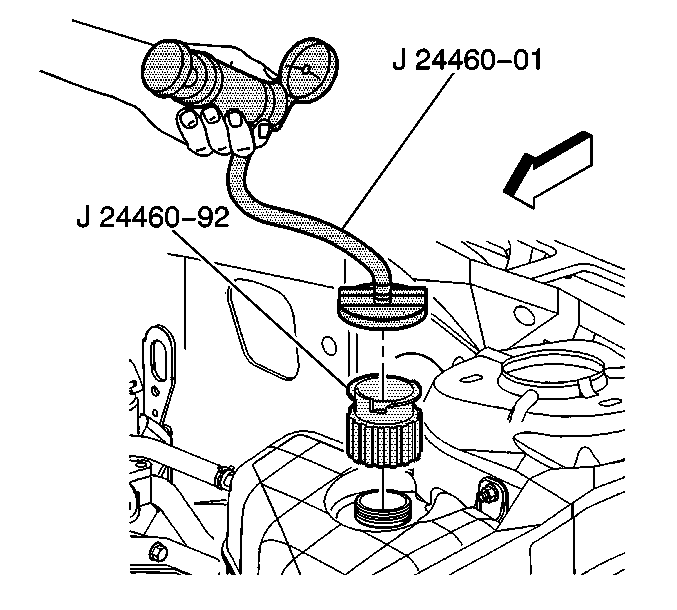 J 24460-01

J 24460-92